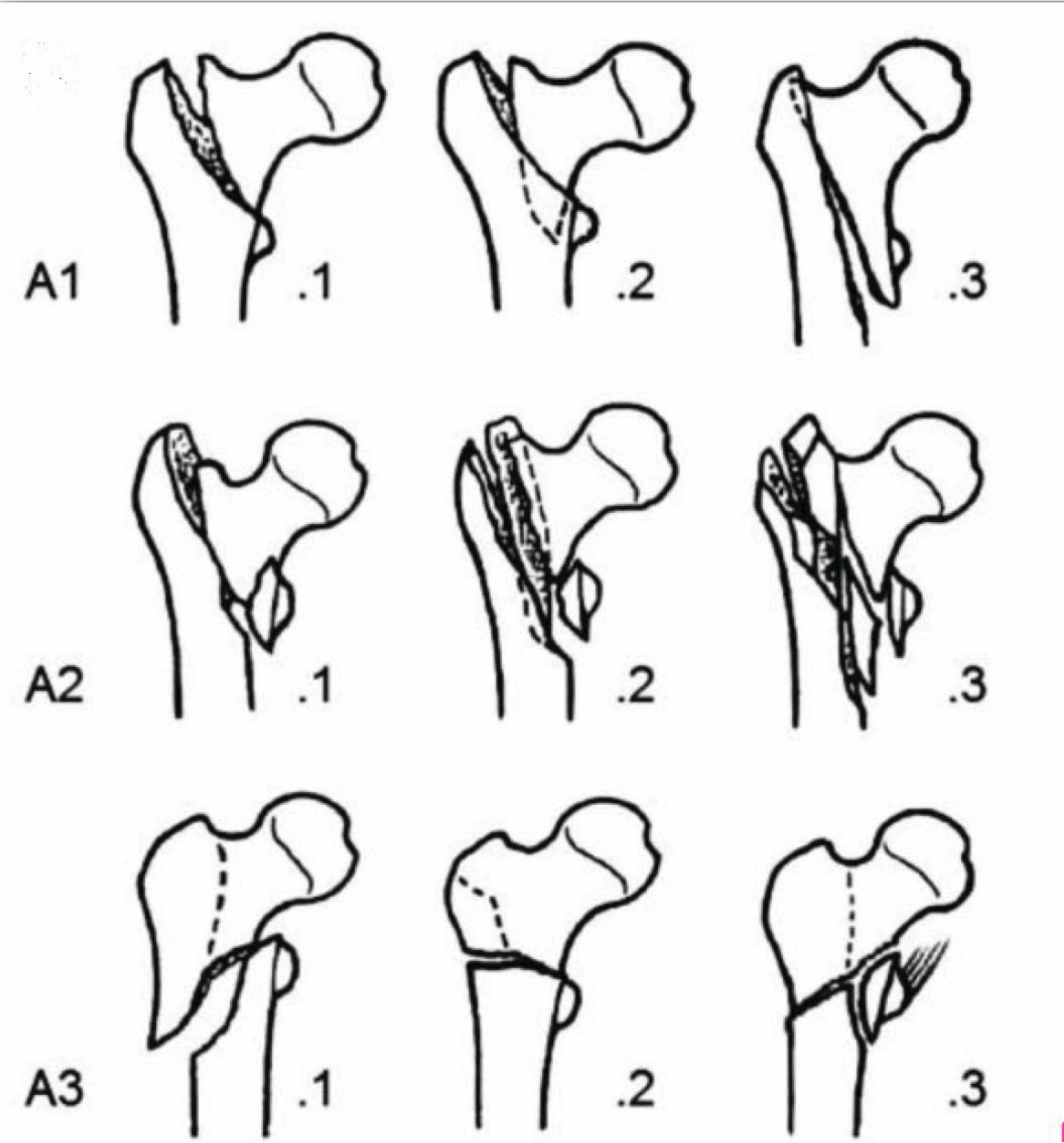 A1 .1 .2 .3

A2 .1 .2 .3

A3 .1 .2 .3