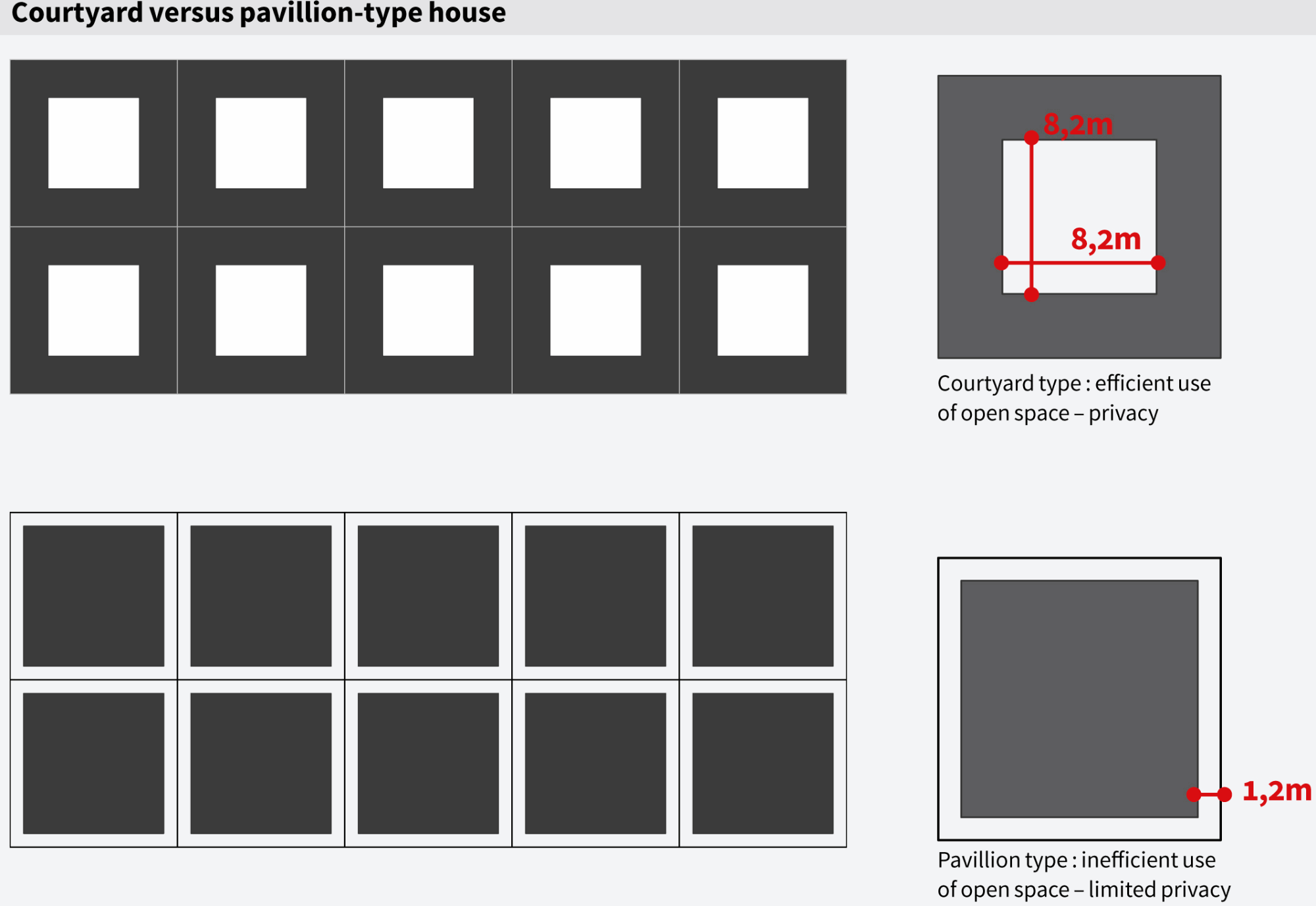 Courtyard versus pavillion-type house

8,2m

8,2m

Courtyard type : efficient use of open space – privacy

1,2m

Pavillion type : inefficient use of open space – limited privacy