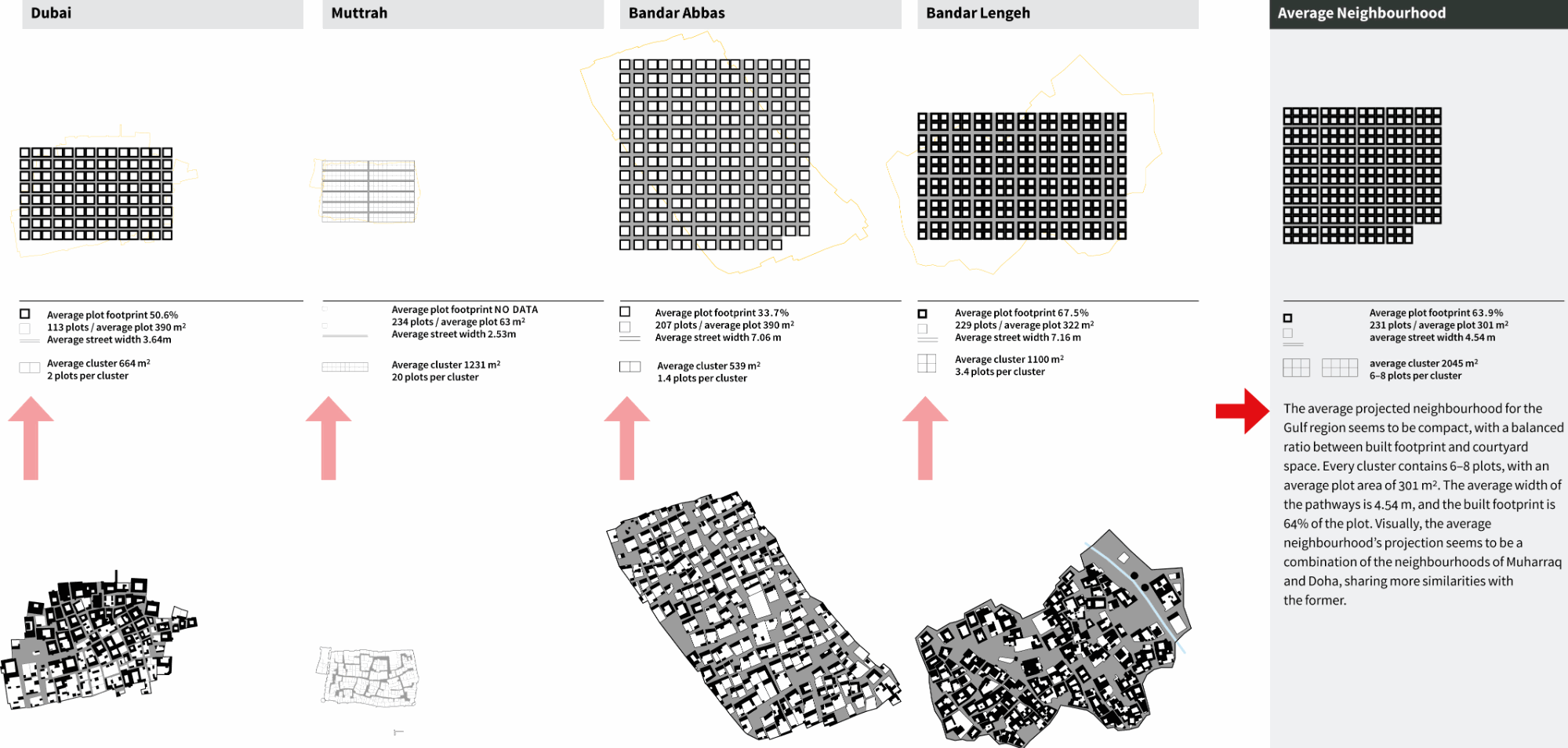 Dubai

Average plot footprint 50.6%
113 plots / average plot 390 m²
Average street width 3.64m

Average cluster 664 m²
2 plots per cluster

Muttrah

Average plot footprint NO DATA
234 plots / average plot 63 m²
Average street width 2.53m

Average cluster 1231 m²
20 plots per cluster

Bandar Abbas

Average plot footprint 33.7%
207 plots / average plot 390 m²
Average street width 7.06 m

Average cluster 539 m²
1.4 plots per cluster

Bandar Lengeh

Average plot footprint 67.5%
229 plots / average plot 322 m²
Average street width 7.16 m

Average cluster 1100 m²
3.4 plots per cluster

Average Neighbourhood

Average plot footprint 63.9%
231 plots / average plot 301 m²
average street width 4.54 m

average cluster 2045 m²
6–8 plots per cluster

The average projected neighbourhood for the Gulf region seems to be compact, with a balanced ratio between built footprint and courtyard space. Every cluster contains 6–8 plots, with an average plot area of 301 m². The average width of the pathways is 4.54 m, and the built footprint is 64% of the plot. Visually, the average neighbourhood's projection seems to be a combination of the neighbourhoods of Muharraq and Doha, sharing more similarities with the former.