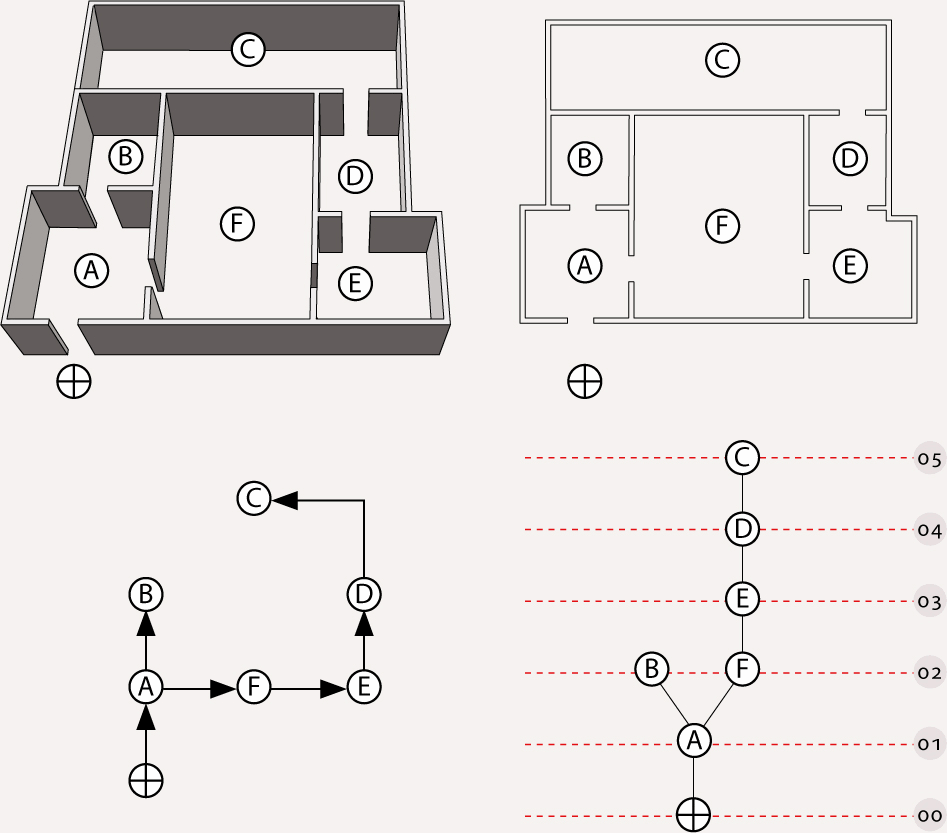 C
B
D
F
A
E

C
B
D
F
A
E

C
B
D
A
F
E

C 05
D 04
E 03
B F 02
A 01
00